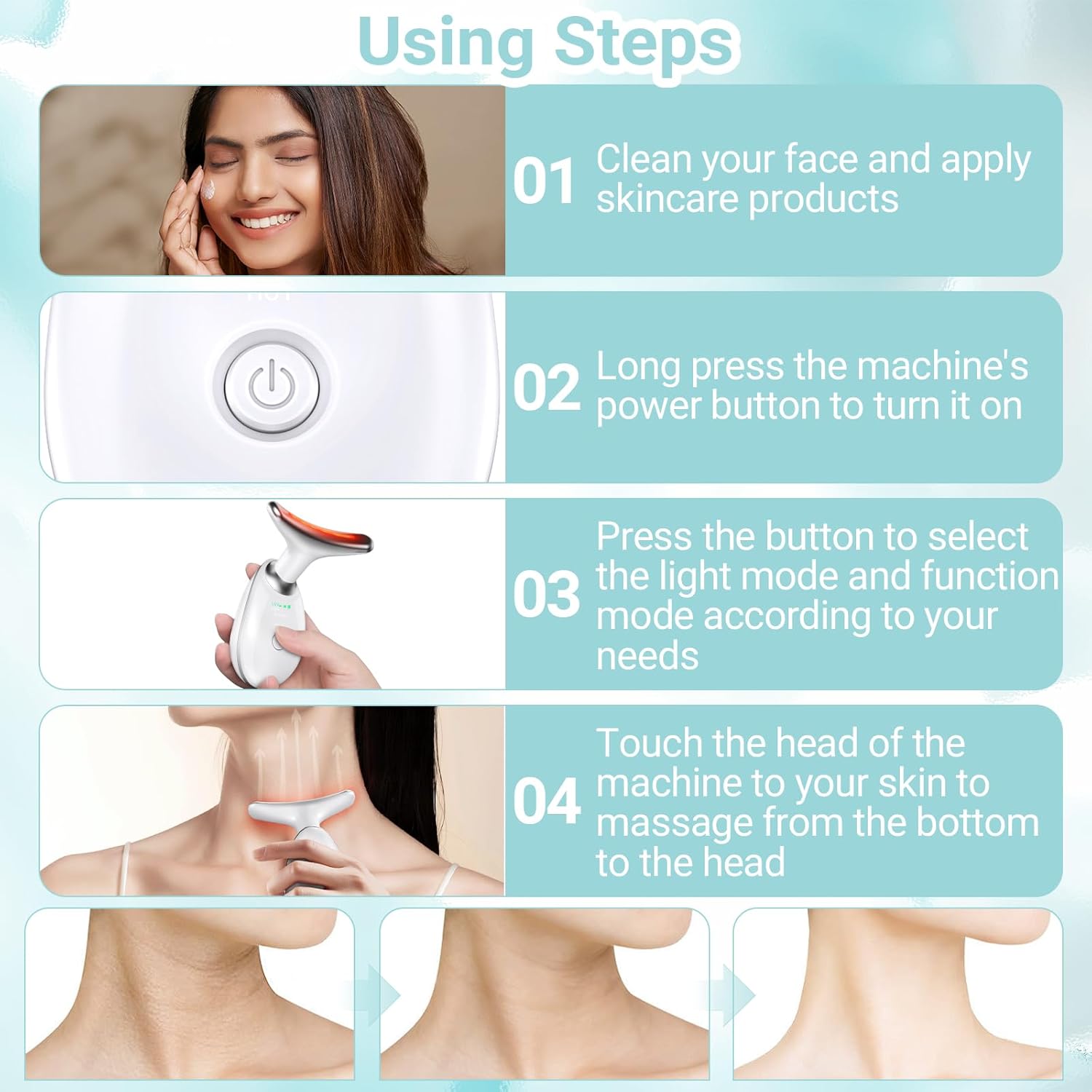 Using Steps

01 Clean your face and apply skincare products

02 Long press the machine's power button to turn it on

03 Press the button to select the light mode and function mode according to your needs

04 Touch the head of the machine to your skin to massage from the bottom to the head